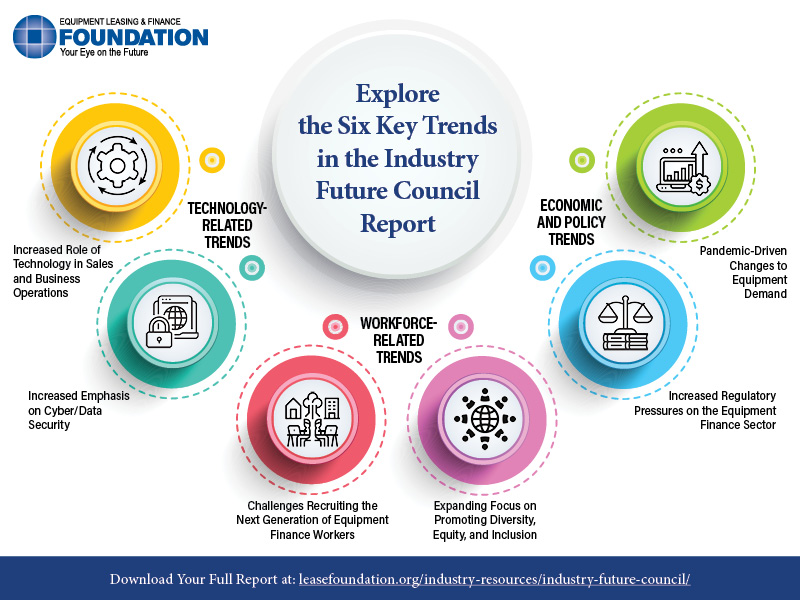 EQUIPMENT LEASING & FINANCE
FOUNDATION
Your Eye on the Future

Explore the Six Key Trends in the Industry Future Council Report

TECHNOLOGY-RELATED TRENDS

Increased Role of Technology in Sales and Business Operations

Increased Emphasis on Cyber/Data Security

WORKFORCE-RELATED TRENDS

Challenges Recruiting the Next Generation of Equipment Finance Workers

Expanding Focus on Promoting Diversity, Equity, and Inclusion

ECONOMIC AND POLICY TRENDS

Pandemic-Driven Changes to Equipment Demand

Increased Regulatory Pressures on the Equipment Finance Sector

Download Your Full Report at: leasefoundation.org/industry-resources/industry-future-council/